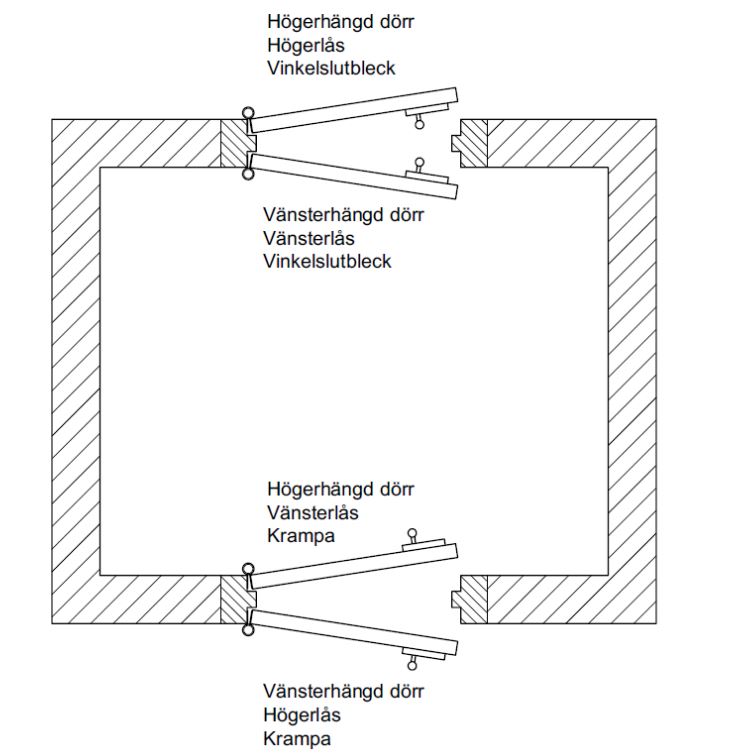 Högerhängd dörr
Högerlås
Vinkelslutbleck

Vänsterhängd dörr
Vänsterlås
Vinkelslutbleck

Högerhängd dörr
Vänsterlås
Krampa

Vänsterhängd dörr
Högerlås
Krampa